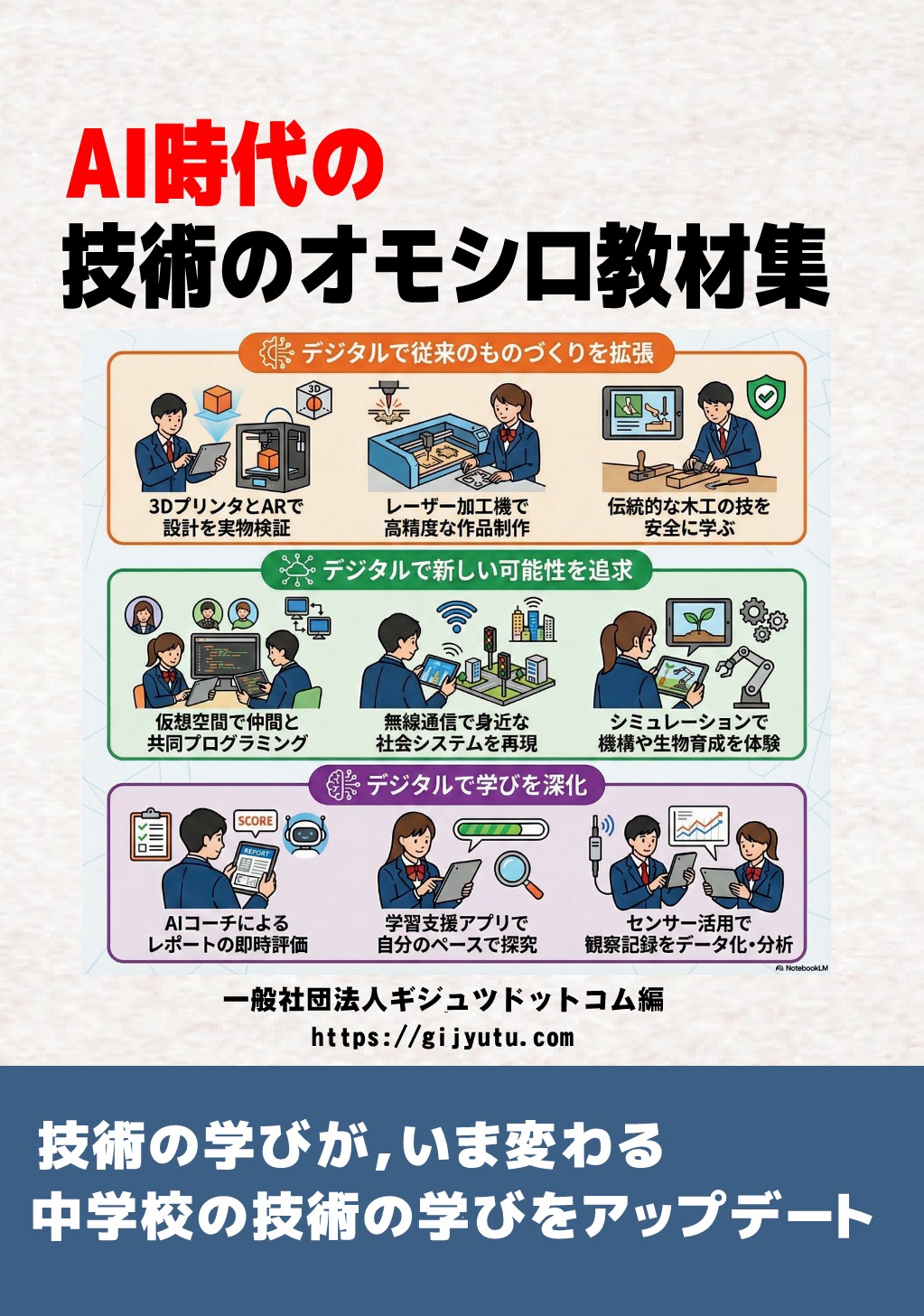 AI時代の
技術のオモシロ教材集

デジタルで従来のものづくりを拡張

3D

3DプリンタとARで設計を実物検証

レーザー加工機で高精度な作品制作

伝統的な木工の技を安全に学ぶ

デジタルで新しい可能性を追求

仮想空間で仲間と共同プログラミング

無線通信で身近な社会システムを再現

シミュレーションで機構や生物育成を体験

デジタルで学びを深化

SCORE

REPORT

AIコーチによるレポートの即時評価

学習支援アプリで自分のペースで探究

センサー活用で観察記録をデータ化・分析

NotebookLM

一般社団法人ギジュツドットコム編
https://gijyutu.com

技術の学びが,いま変わる
中学校の技術の学びをアップデート